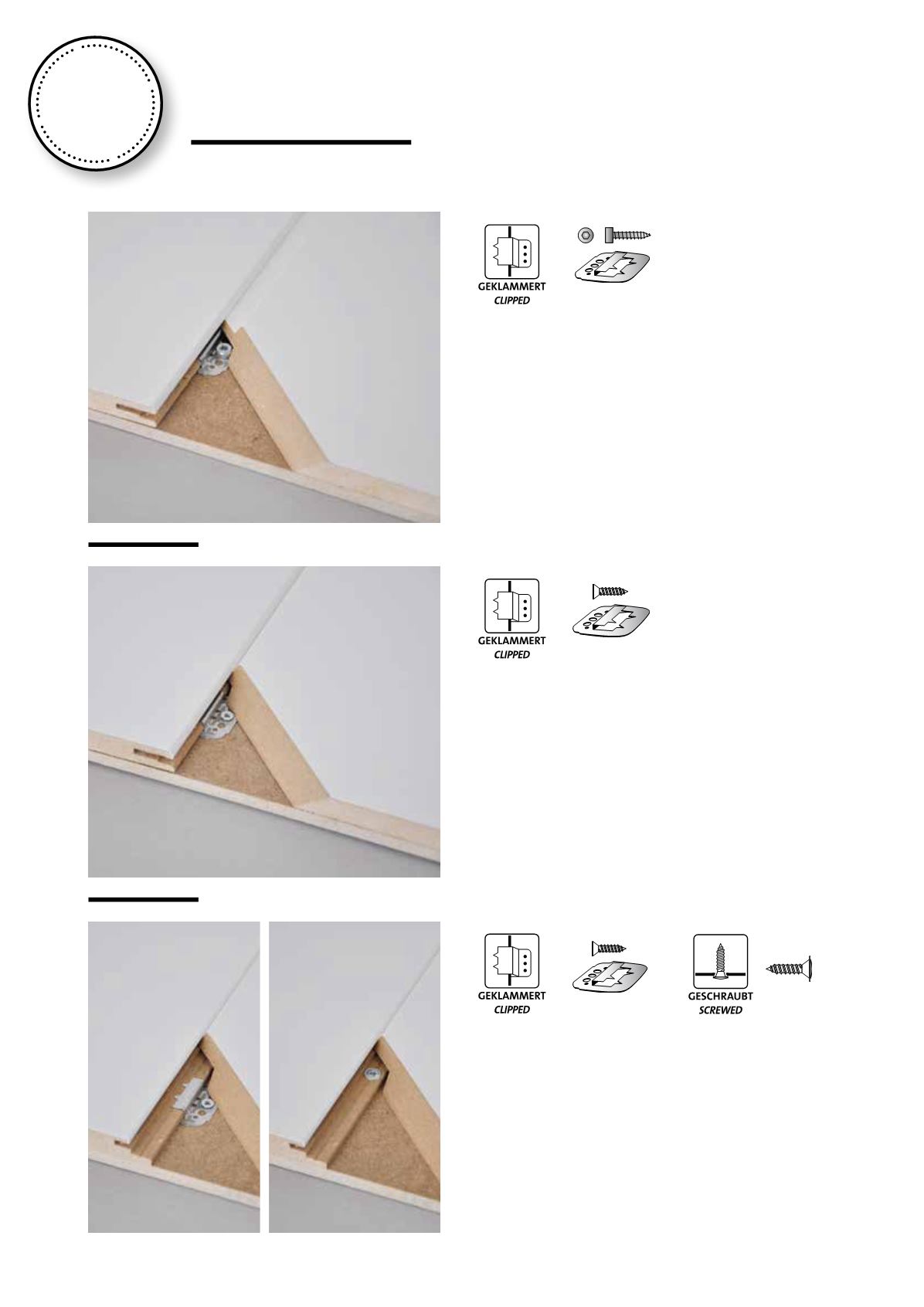 GEKLAMMERT
CLIPPED

GEKLAMMERT
CLIPPED

GEKLAMMERT
CLIPPED

GESCHRAUBT
SCREWED